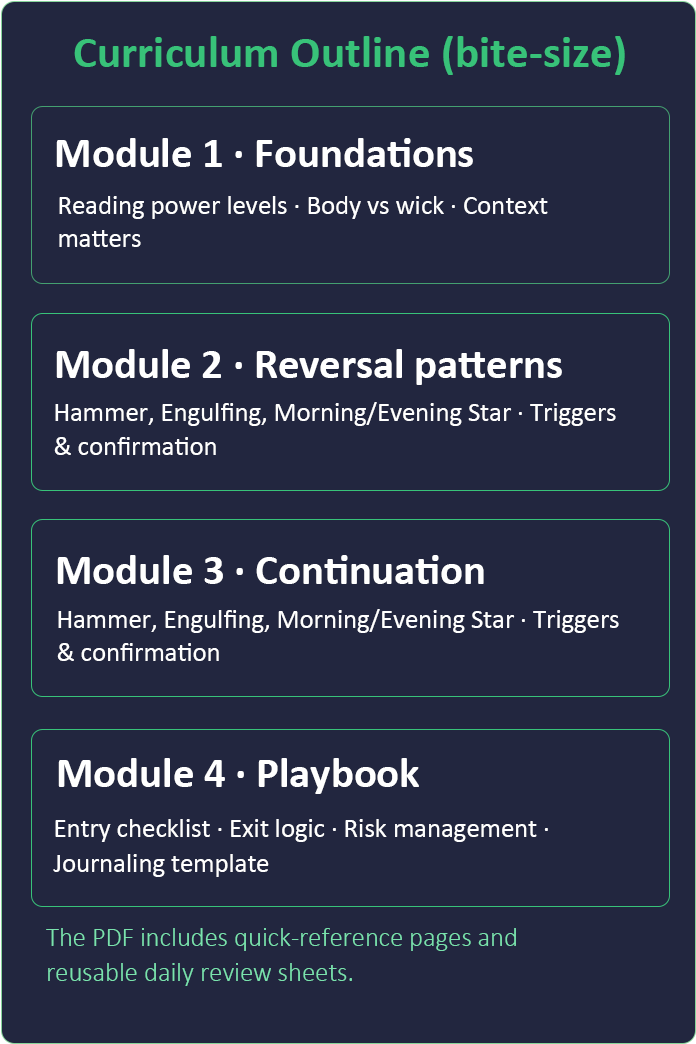 Curriculum Outline (bite-size)

Module 1 · Foundations

Reading power levels · Body vs wick · Context matters

Module 2 · Reversal patterns

Hammer, Engulfing, Morning/Evening Star · Triggers & confirmation

Module 3 · Continuation

Hammer, Engulfing, Morning/Evening Star · Triggers & confirmation

Module 4 · Playbook

Entry checklist · Exit logic · Risk management · Journaling template

The PDF includes quick-reference pages and reusable daily review sheets.